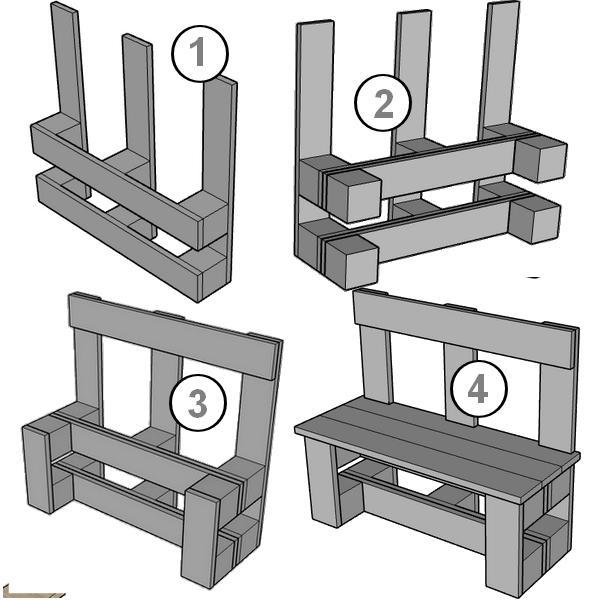 1

2

3

4